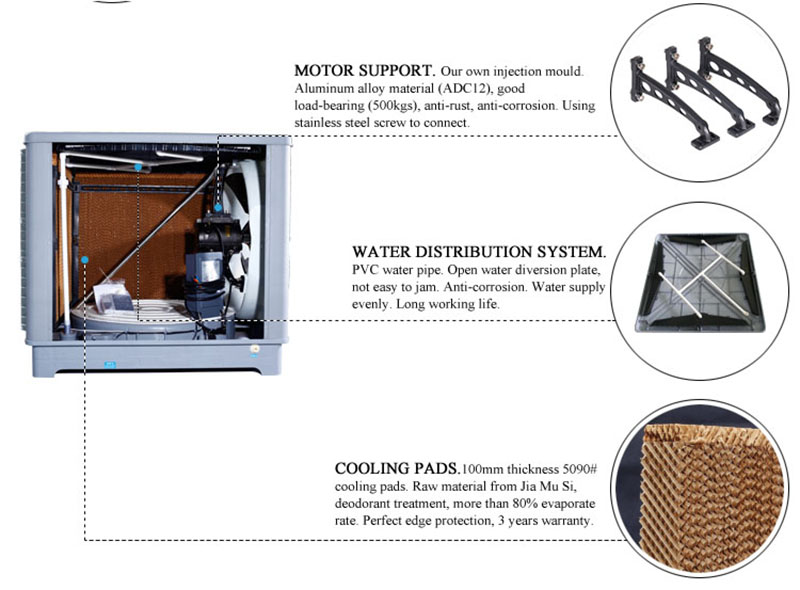 MOTOR SUPPORT. Our own injection mould. Aluminum alloy material (ADC12), good load-bearing (500kgs), anti-rust, anti-corrosion. Using stainless steel screw to connect.

WATER DISTRIBUTION SYSTEM. PVC water pipe. Open water diversion plate, not easy to jam. Anti-corrosion. Water supply evenly. Long working life.

COOLING PADS.100mm thickness 5090# cooling pads. Raw material from Jia Mu Si, deodorant treatment, more than 80% evaporate rate. Perfect edge protection, 3 years warranty.